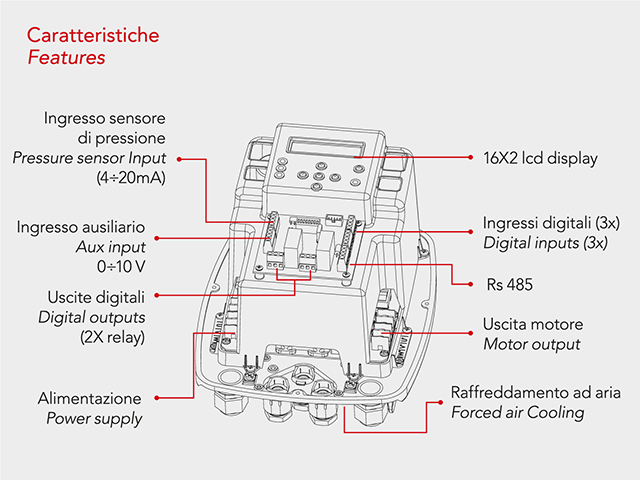 Caratteristiche
Features

Ingresso sensore di pressione
Pressure sensor Input
(4÷20mA)

Ingresso ausiliario
Aux input
0÷10 V

Uscite digitali
Digital outputs
(2X relay)

Alimentazione
Power supply

16X2 lcd display

Ingressi digitali (3x)
Digital inputs (3x)

Rs 485

Uscita motore
Motor output

Raffreddamento ad aria
Forced air Cooling