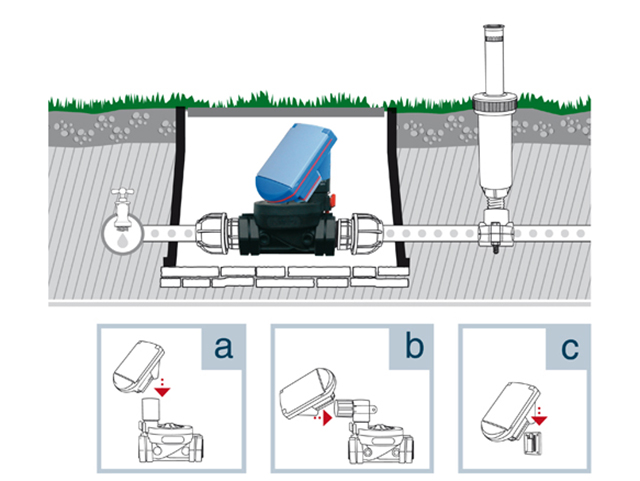 a

b

c