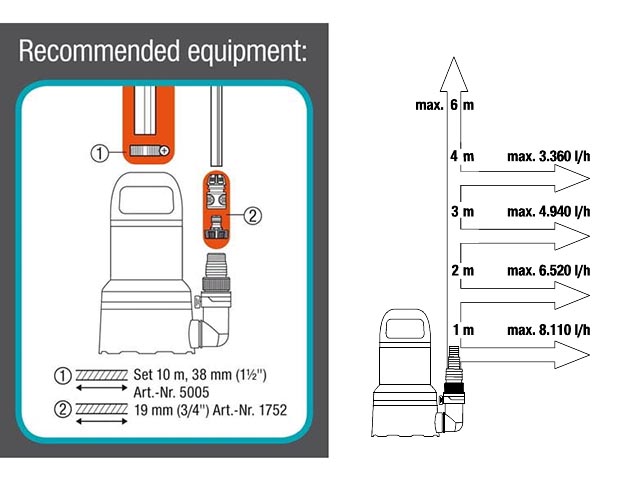 Recommended equipment:

①

②

① Set 10 m, 38 mm (1½'') Art.-Nr. 5005
② 19 mm (3/4'') Art.-Nr. 1752

max. 6 m
4 m max. 3.360 l/h
3 m max. 4.940 l/h
2 m max. 6.520 l/h
1 m max. 8.110 l/h