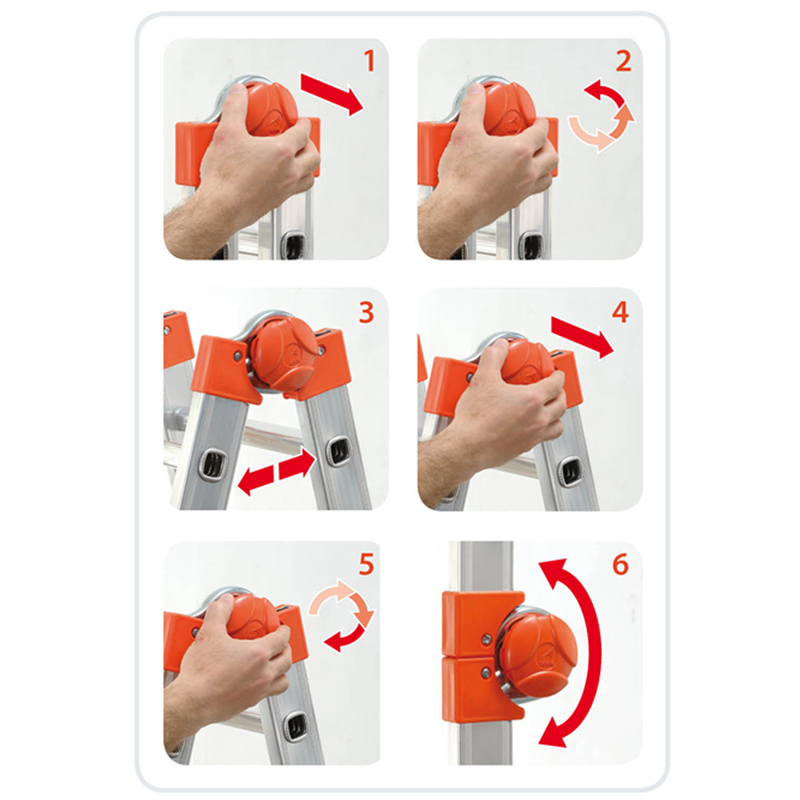 1
2
3
4
5
6